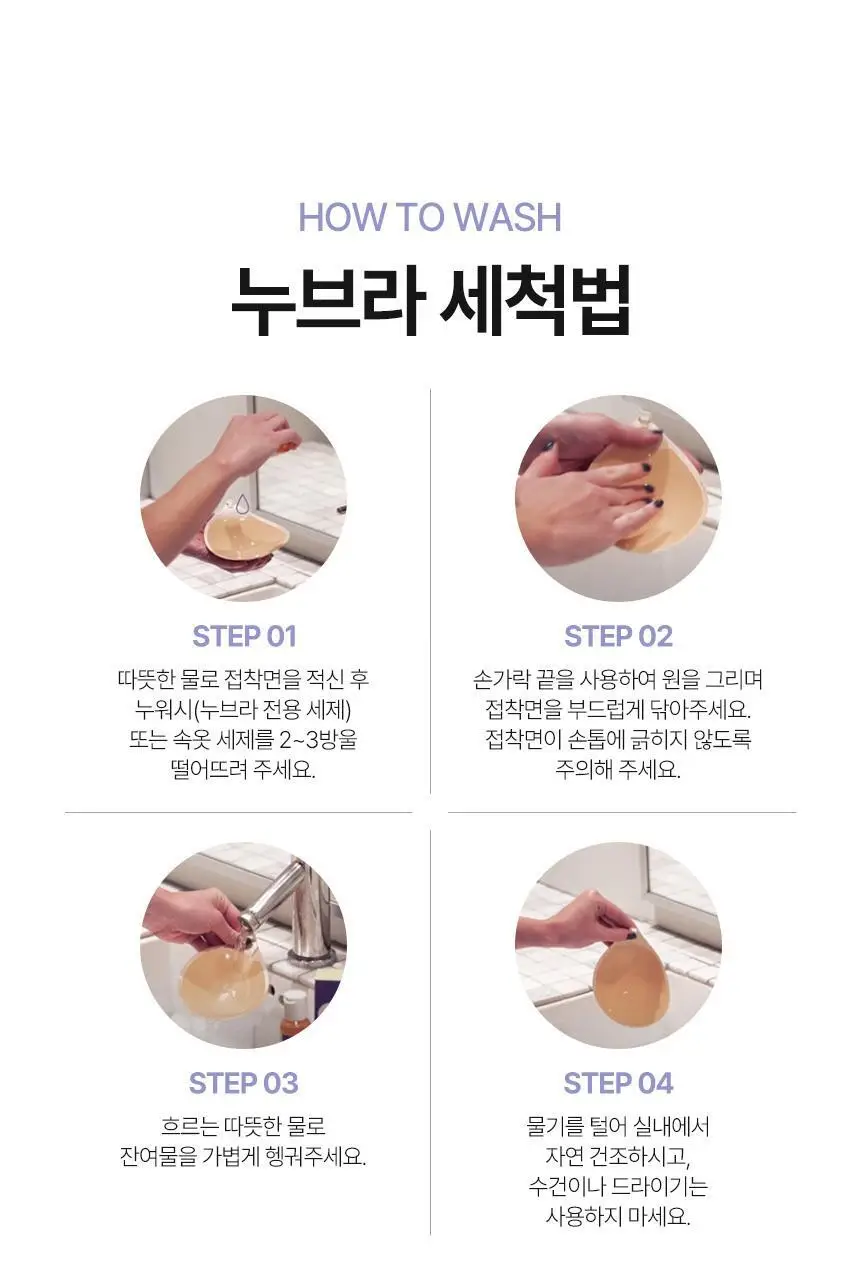 HOW TO WASH

누브라 세척법

STEP 01

따뜻한 물로 접착면을 적신 후 누워시(누브라 전용 세제) 또는 속옷 세제를 2~3방울 떨어뜨려 주세요.

STEP 02

손가락 끝을 사용하여 원을 그리며 접착면을 부드럽게 닦아주세요. 접착면이 손톱에 긁히지 않도록 주의해 주세요.

STEP 03

흐르는 따뜻한 물로 잔여물을 가볍게 헹궈주세요.

STEP 04

물기를 털어 실내에서 자연 건조하시고, 수건이나 드라이기는 사용하지 마세요.